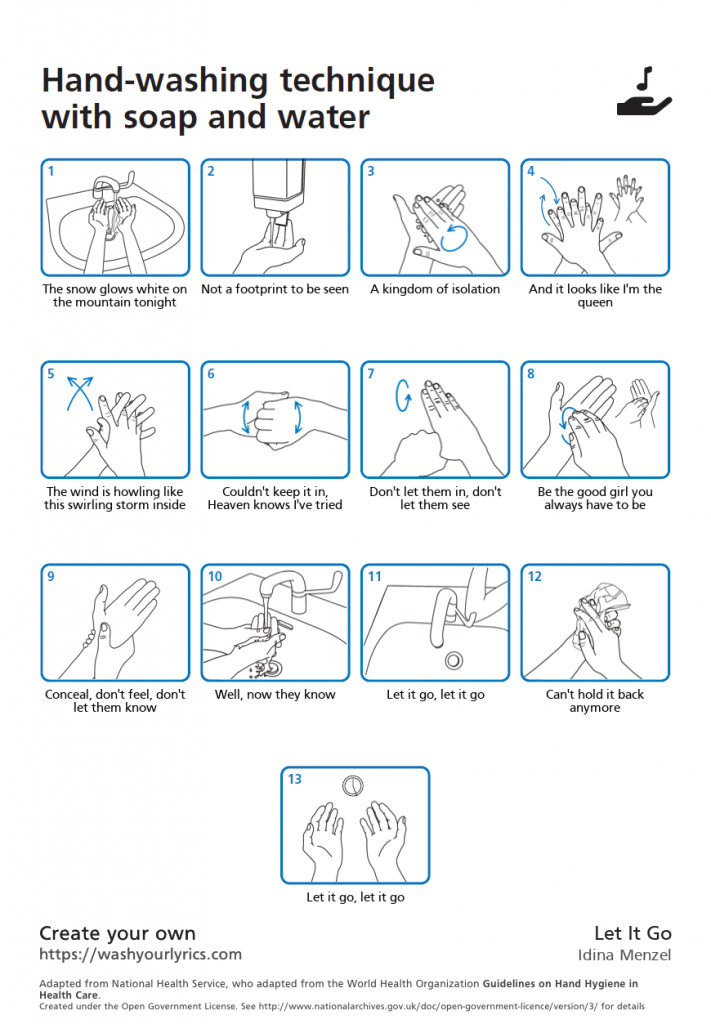 Hand-washing technique with soap and water

1
The snow glows white on the mountain tonight

2
Not a footprint to be seen

3
A kingdom of isolation

4
And it looks like I'm the queen

5
The wind is howling like this swirling storm inside

6
Couldn't keep it in, Heaven knows I've tried

7
Don't let them in, don't let them see

8
Be the good girl you always have to be

9
Conceal, don't feel, don't let them know

10
Well, now they know

11
Let it go, let it go

12
Can't hold it back anymore

13
Let it go, let it go

Create your own
https://washyourlyrics.com

Let It Go
Idina Menzel

Adapted from National Health Service, who adapted from the World Health Organization Guidelines on Hand Hygiene in Health Care.
Created under the Open Government License. See http://www.nationalarchives.gov.uk/doc/open-government-licence/version/3/ for details